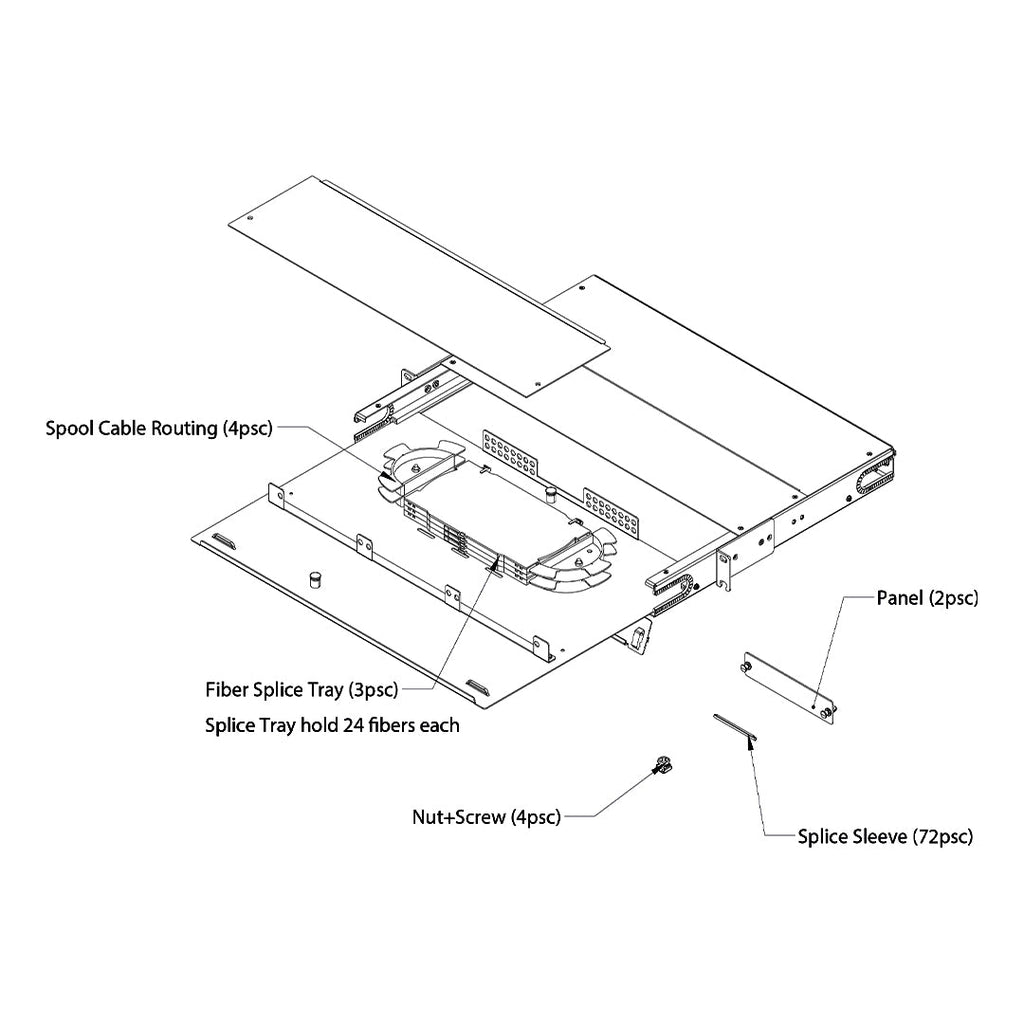 Spool Cable Routing (4psc)

Panel (2psc)

Fiber Splice Tray (3psc)

Splice Tray hold 24 fibers each

Nut+Screw (4psc)

Splice Sleeve (72psc)