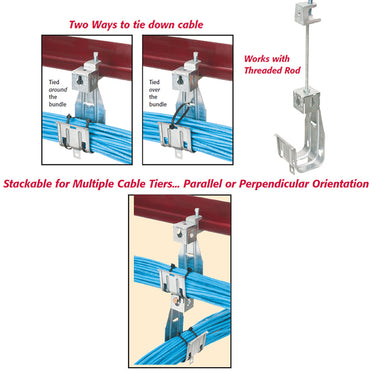 Two Ways to tie down cable

Tied around the bundle

Tied over the bundle

Works with Threaded Rod

Stackable for Multiple Cable Tiers... Parallel or Perpendicular Orientation