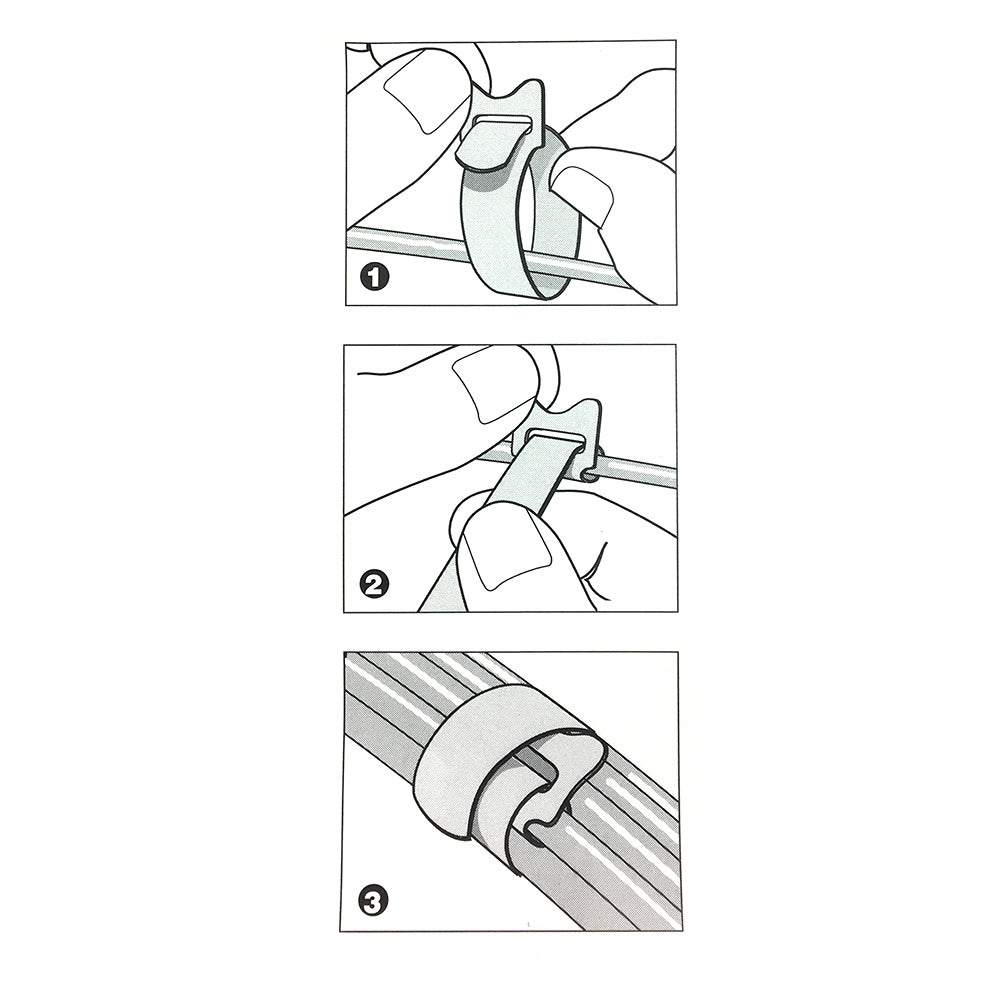 1

2

3